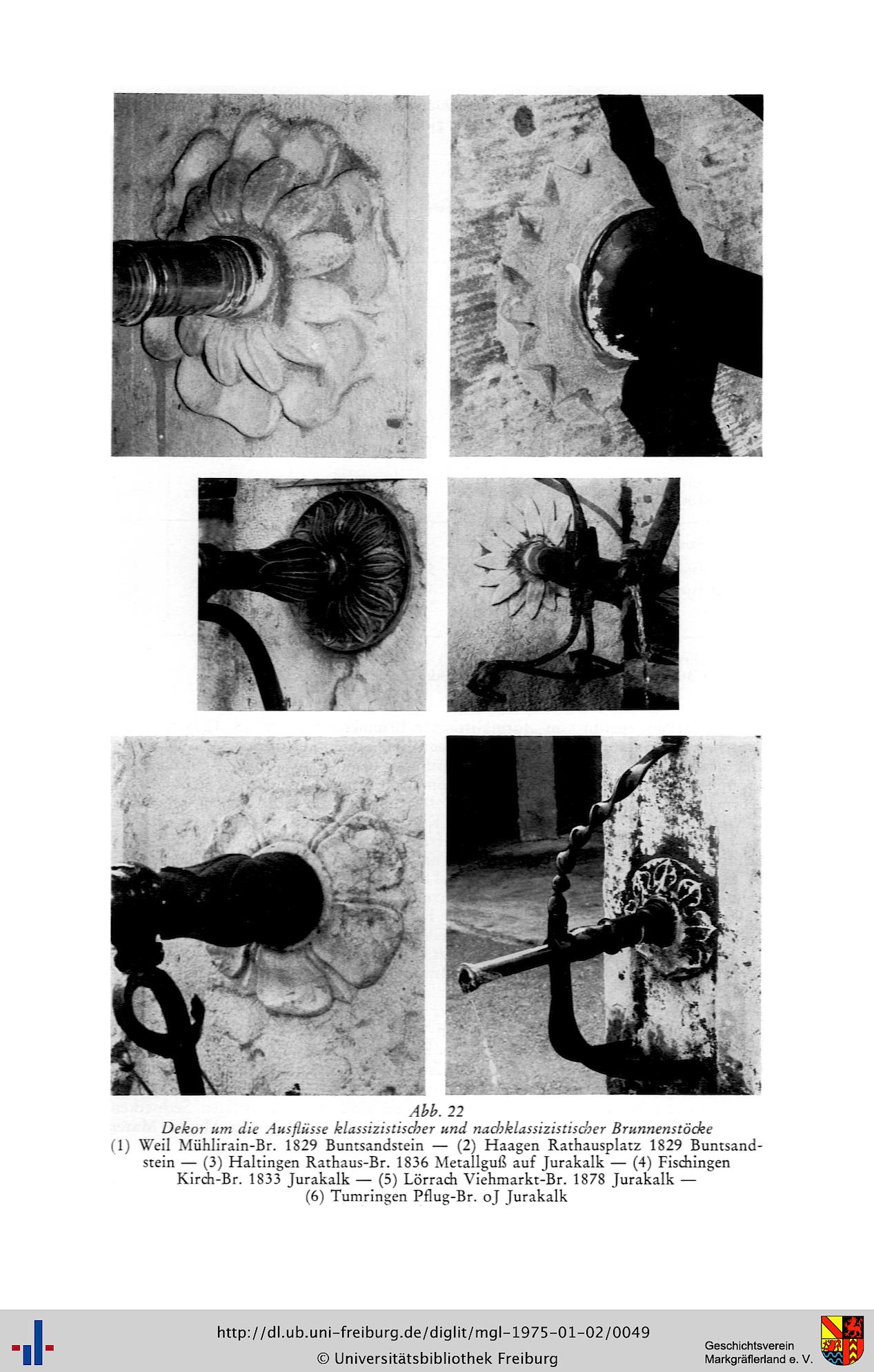 Abb. 22
Dekor um die Ausflüsse klassizistischer und nachklassizistischer Brunnenstöcke
(1) Weil Mühlirain-Br. 1829 Buntsandstein — (2) Haagen Rathausplatz 1829 Buntsandstein — (3) Haltingen Rathaus-Br. 1836 Metallguß auf Jurakalk — (4) Fischingen Kirch-Br. 1833 Jurakalk — (5) Lörrach Viehmarkt-Br. 1878 Jurakalk — (6) Tumringen Pflug-Br. oJ Jurakalk

http://dl.ub.uni-freiburg.de/diglit/mgl-1975-01-02/0049
© Universitätsbibliothek Freiburg
Geschichtsverein Markgräflerland e. V.